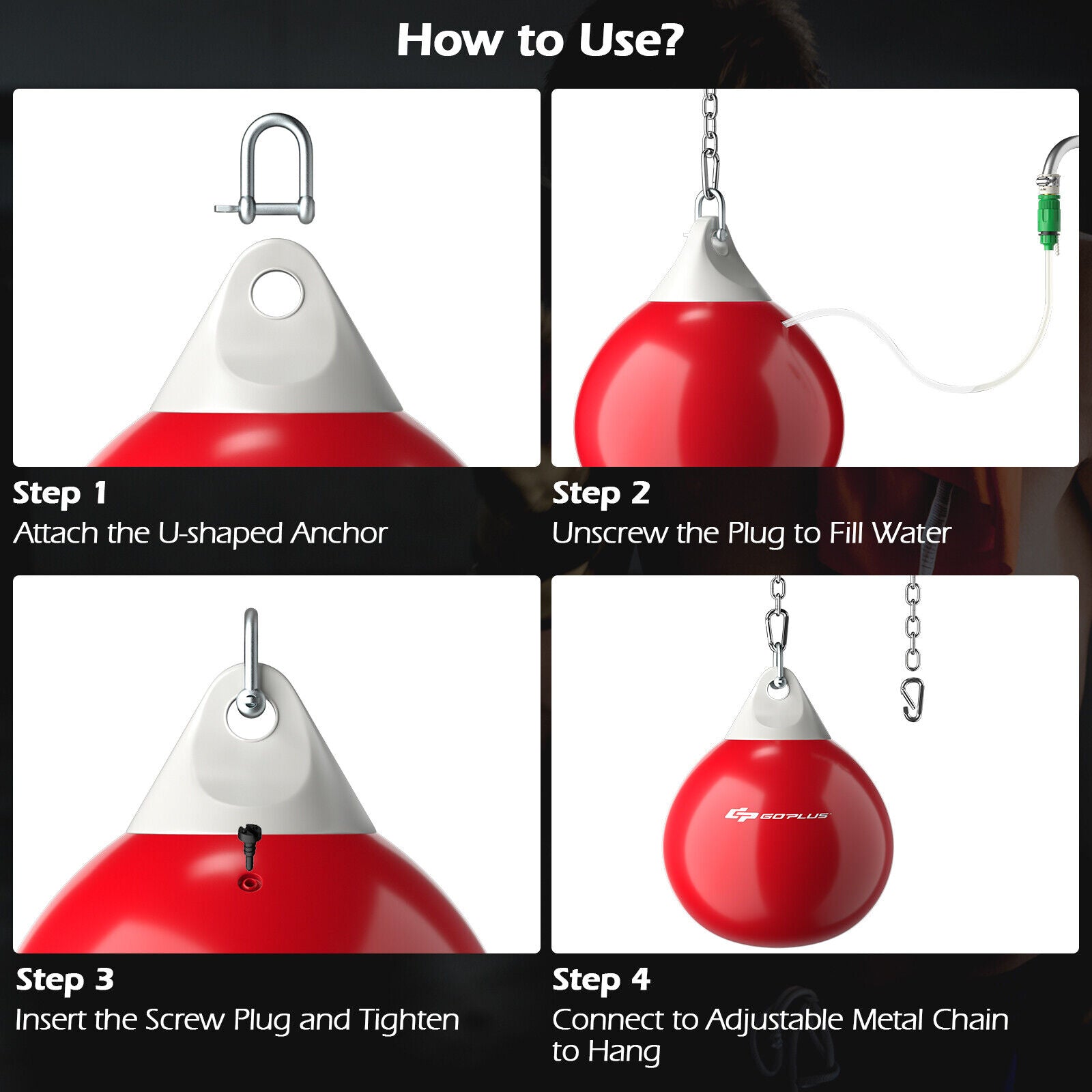 How to Use?

Step 1
Attach the U-shaped Anchor

Step 2
Unscrew the Plug to Fill Water

Step 3
Insert the Screw Plug and Tighten

GOPLUS

Step 4
Connect to Adjustable Metal Chain to Hang