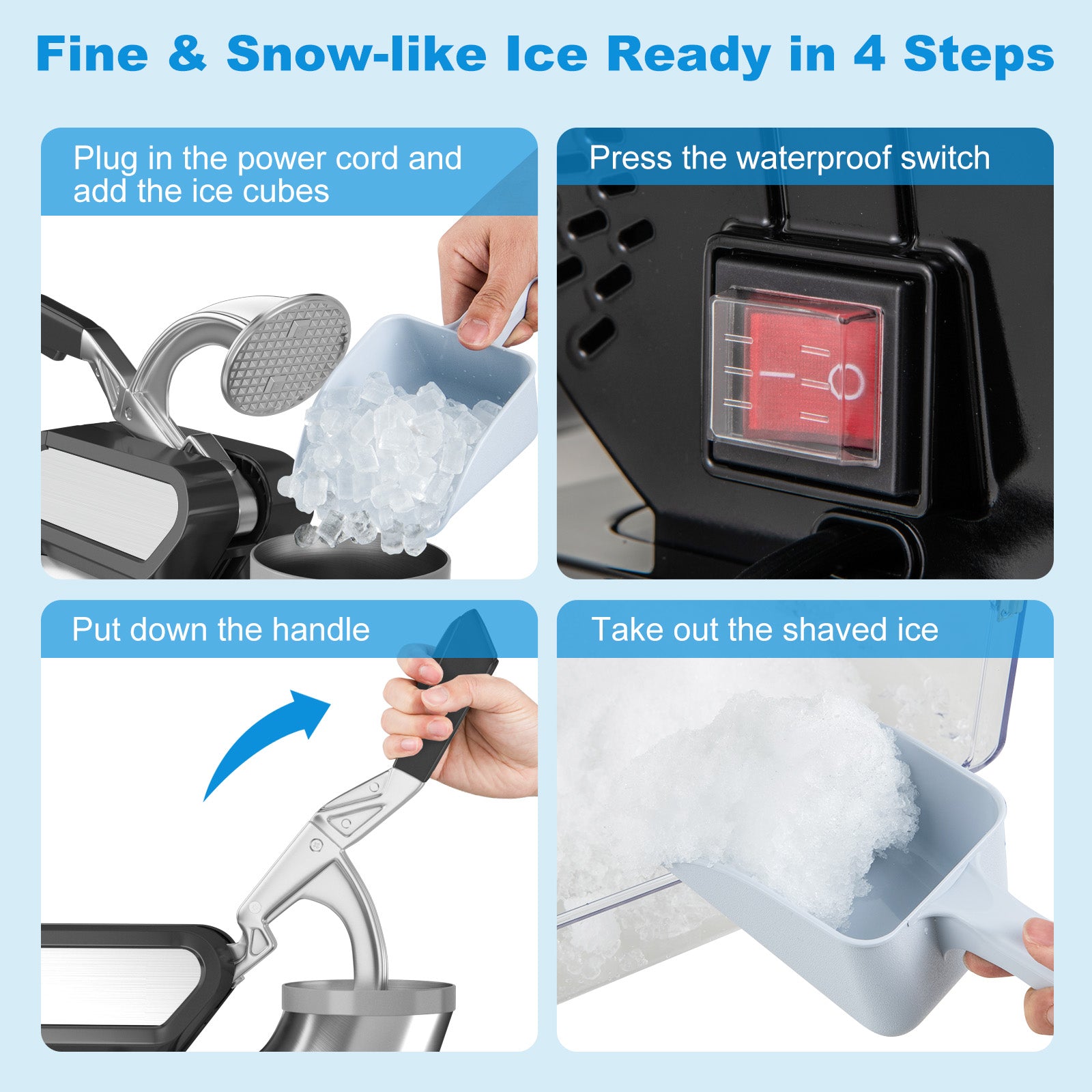 Fine & Snow-like Ice Ready in 4 Steps

Plug in the power cord and add the ice cubes

Press the waterproof switch

Put down the handle

Take out the shaved ice