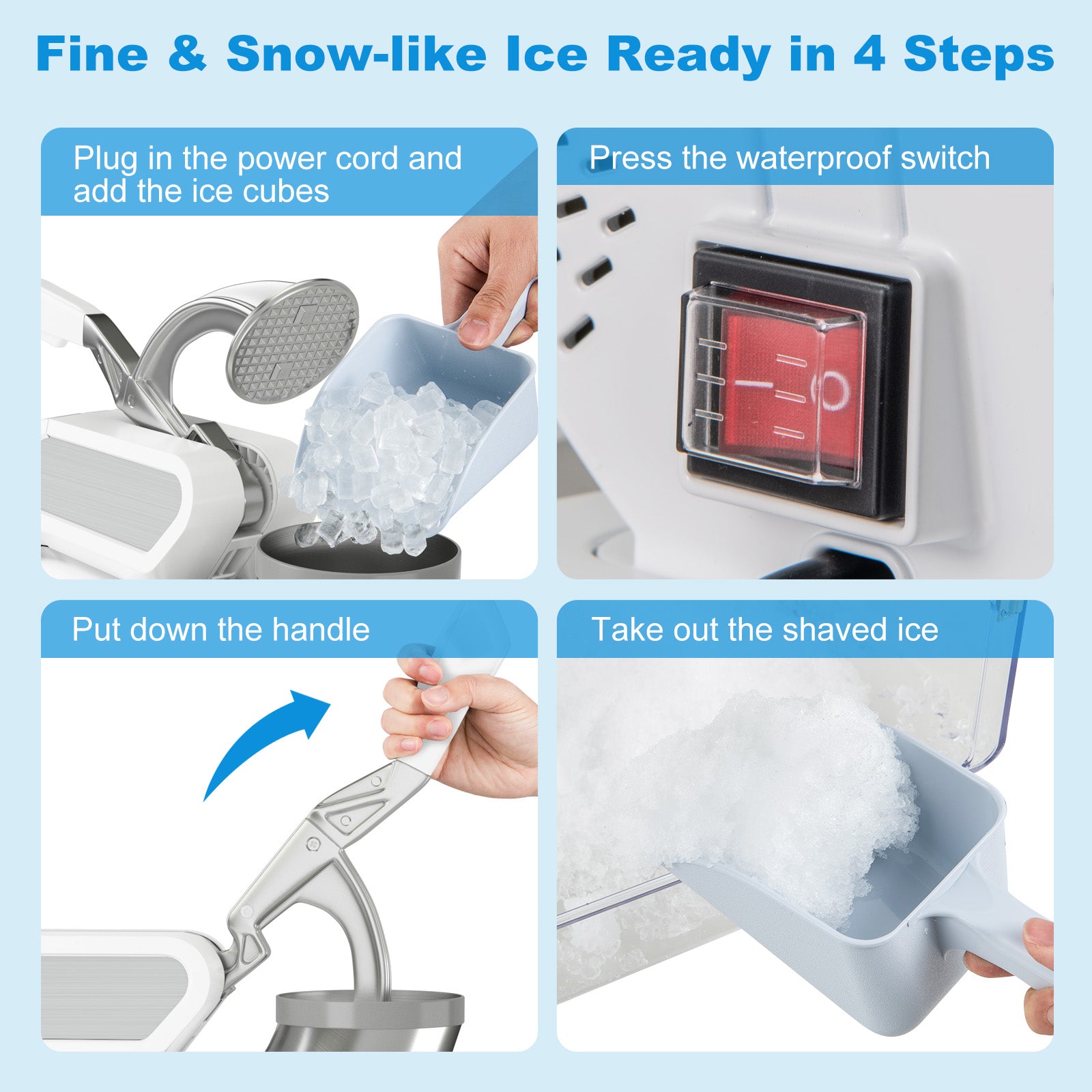 Fine & Snow-like Ice Ready in 4 Steps

Plug in the power cord and add the ice cubes

Press the waterproof switch

Put down the handle

Take out the shaved ice