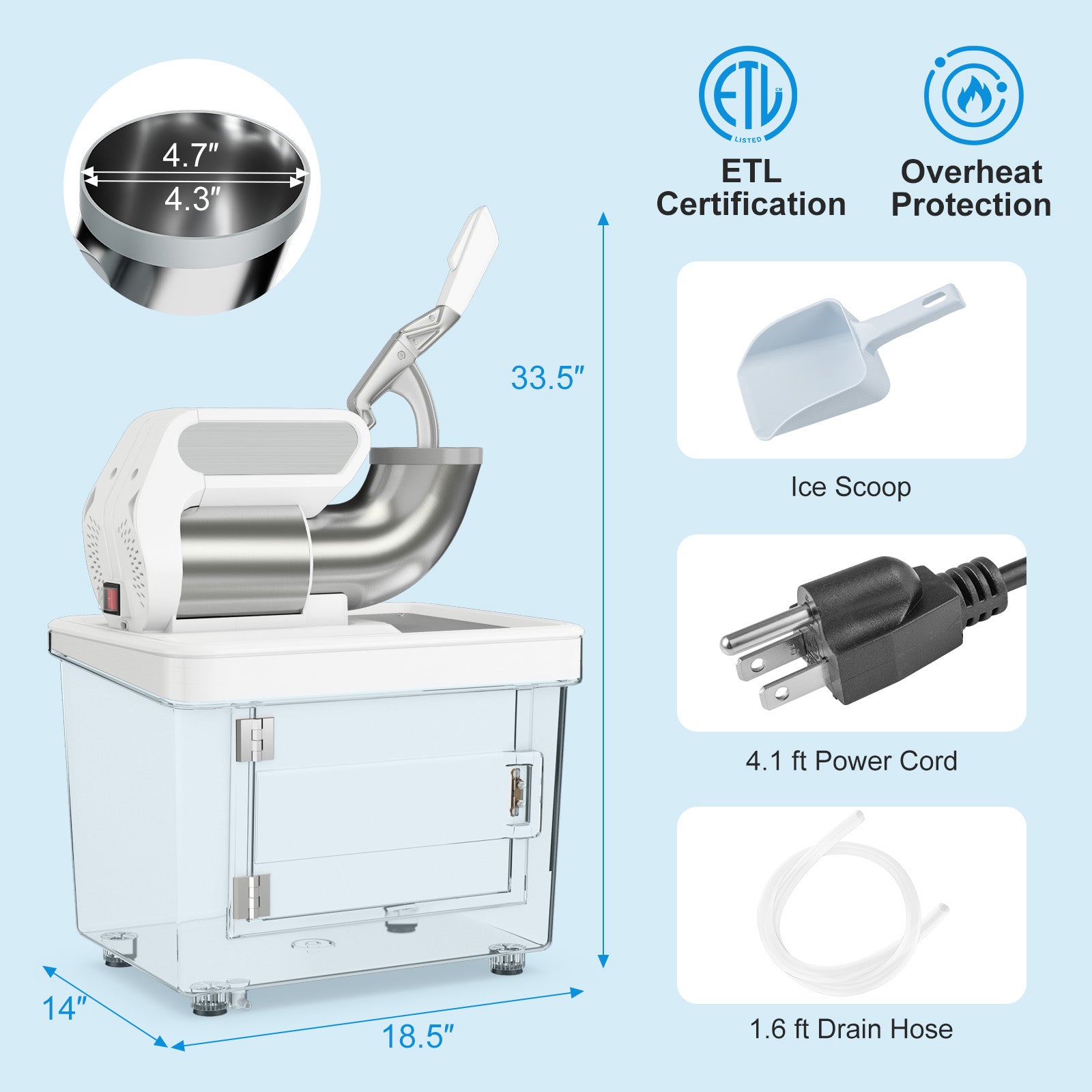 4.7″
4.3″

33.5″

14″

18.5″

ETL
LISTED

ETL
Certification

Overheat
Protection

Ice Scoop

4.1 ft Power Cord

1.6 ft Drain Hose