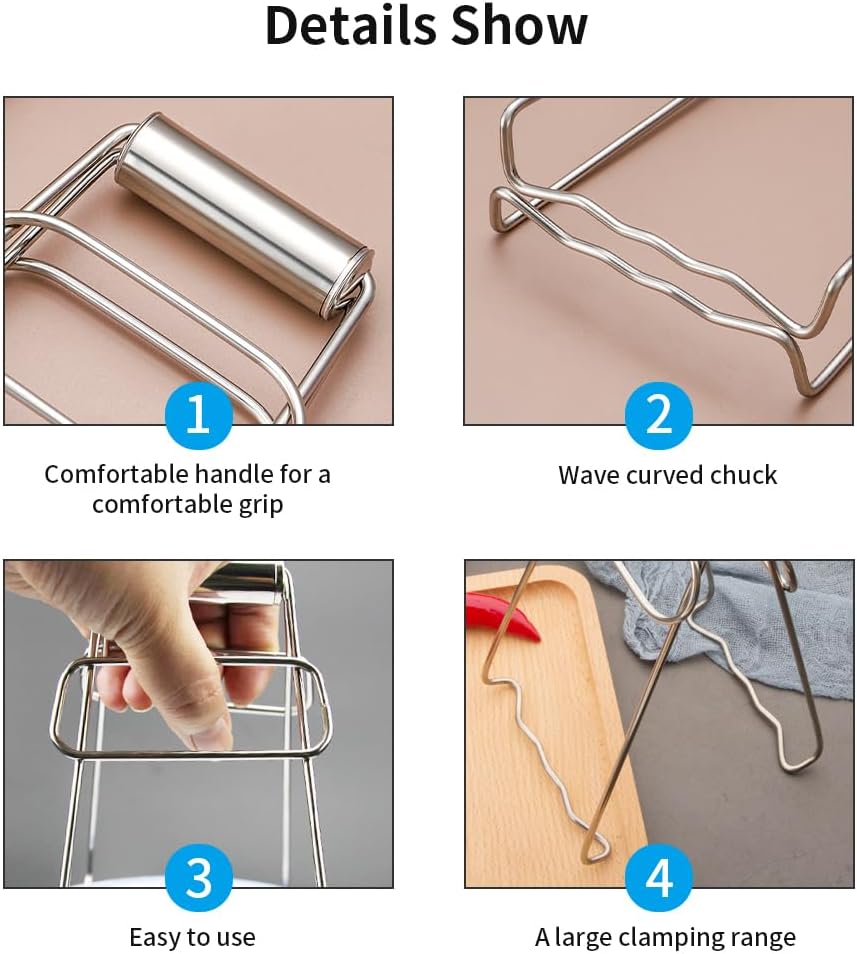 Details Show

1

Comfortable handle for a comfortable grip

2

Wave curved chuck

3

Easy to use

4

A large clamping range