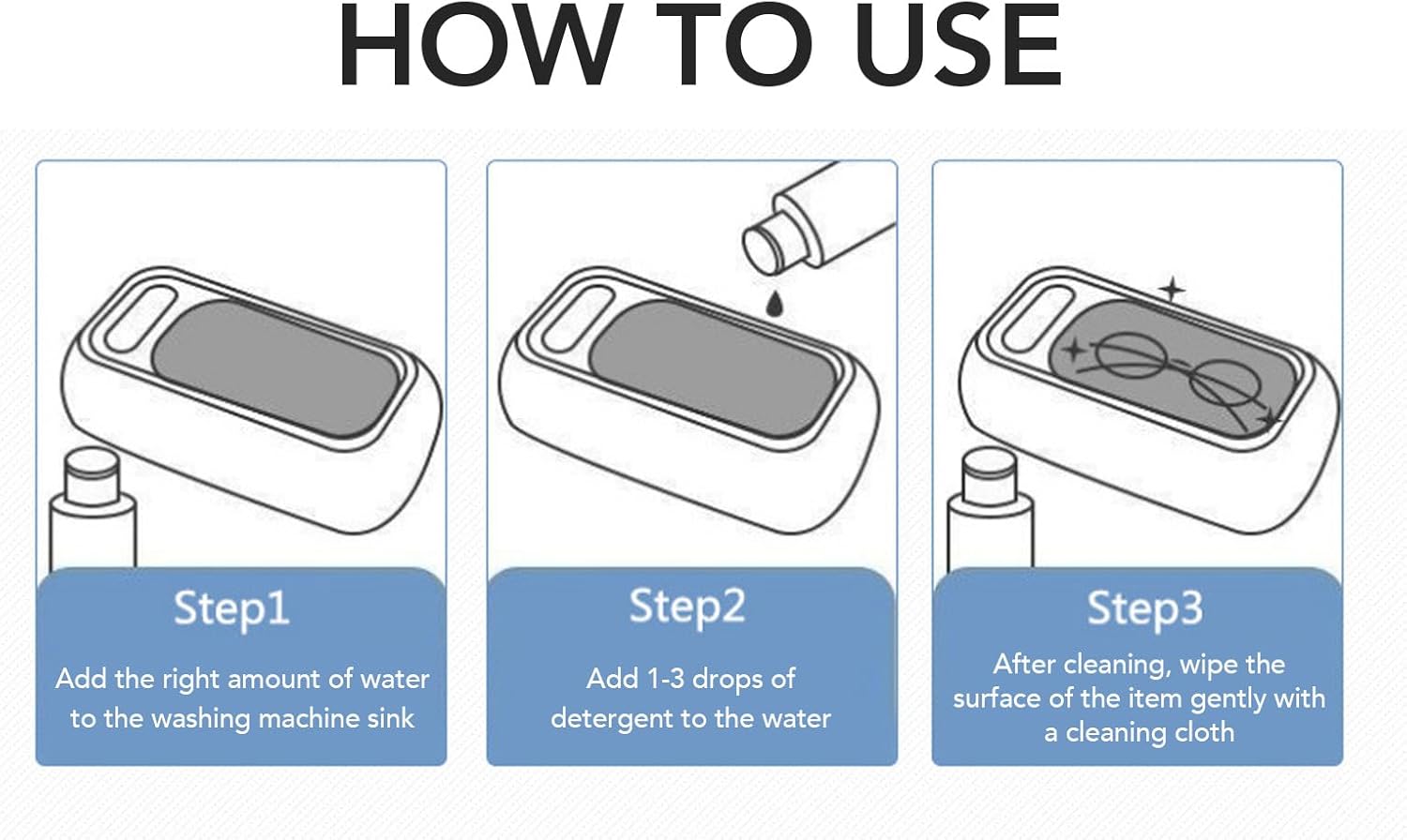 HOW TO USE

Step1

Add the right amount of water to the washing machine sink

Step2

Add 1-3 drops of detergent to the water

Step3

After cleaning, wipe the surface of the item gently with a cleaning cloth