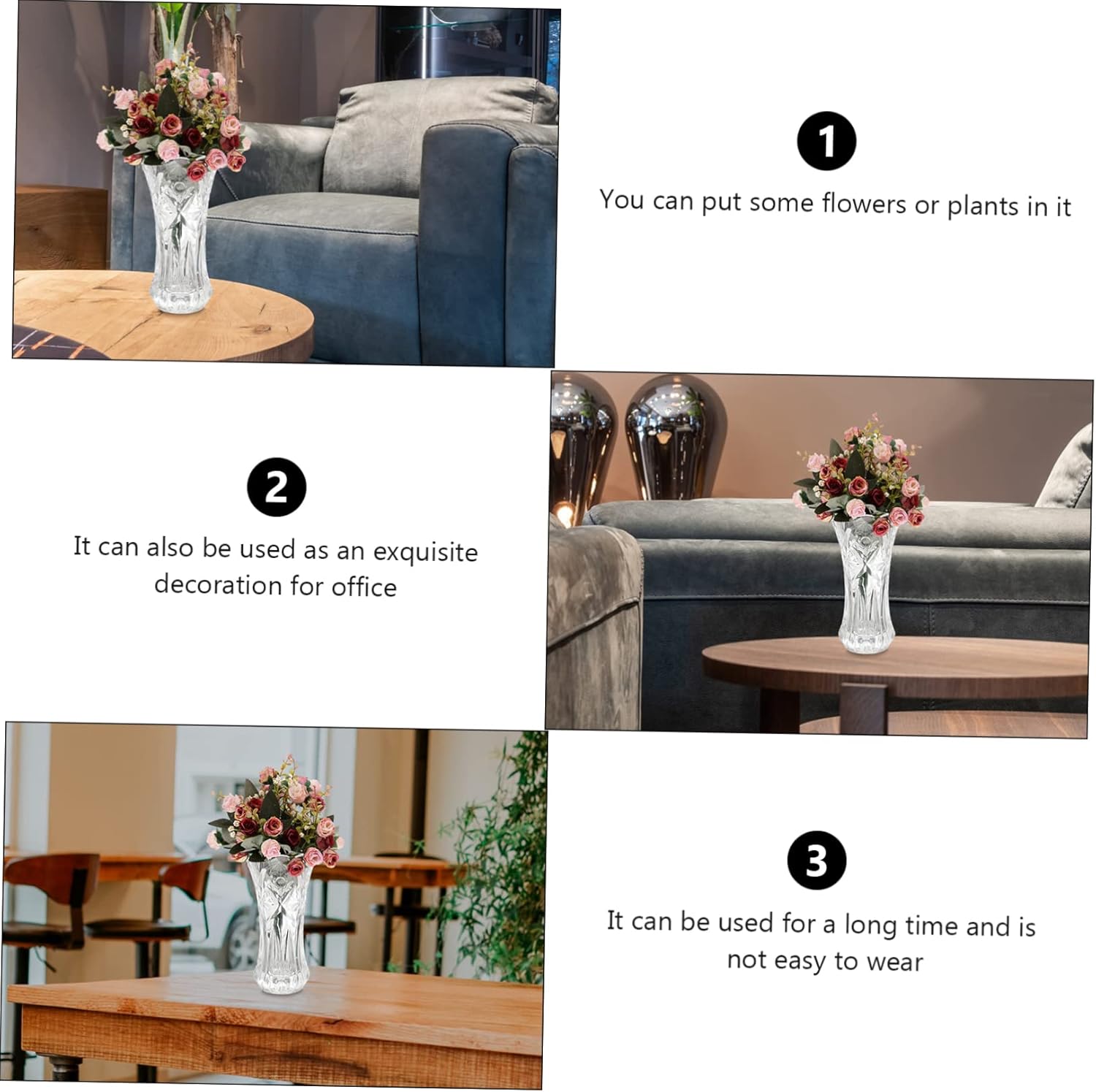 1

You can put some flowers or plants in it

2

It can also be used as an exquisite decoration for office

3

It can be used for a long time and is not easy to wear